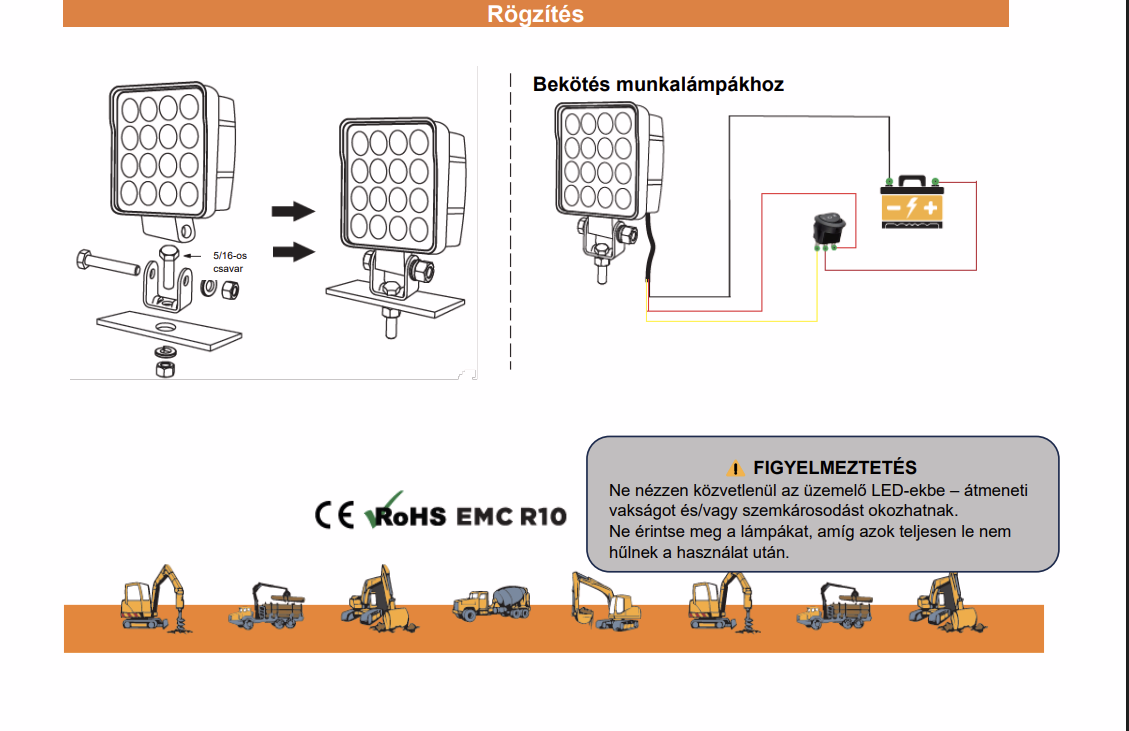 Rögzítés

5/16-os csavar

Bekötés munkalámpákhoz

CE RoHS EMC R10

FIGYELMEZTETÉS
Ne nézzen közvetlenül az üzemelő LED-ekbe – átmeneti vakságot és/vagy szemkárosodást okozhatnak.
Ne érintse meg a lámpákat, amíg azok teljesen le nem hűlnek a használat után.